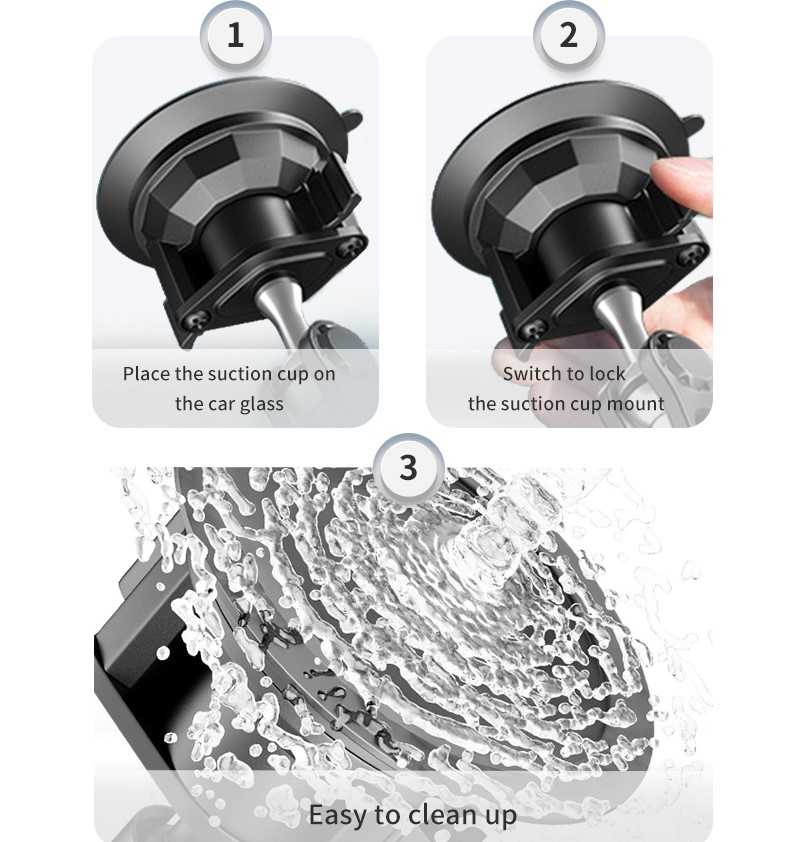 1

Place the suction cup on the car glass

2

Switch to lock the suction cup mount

3

Easy to clean up